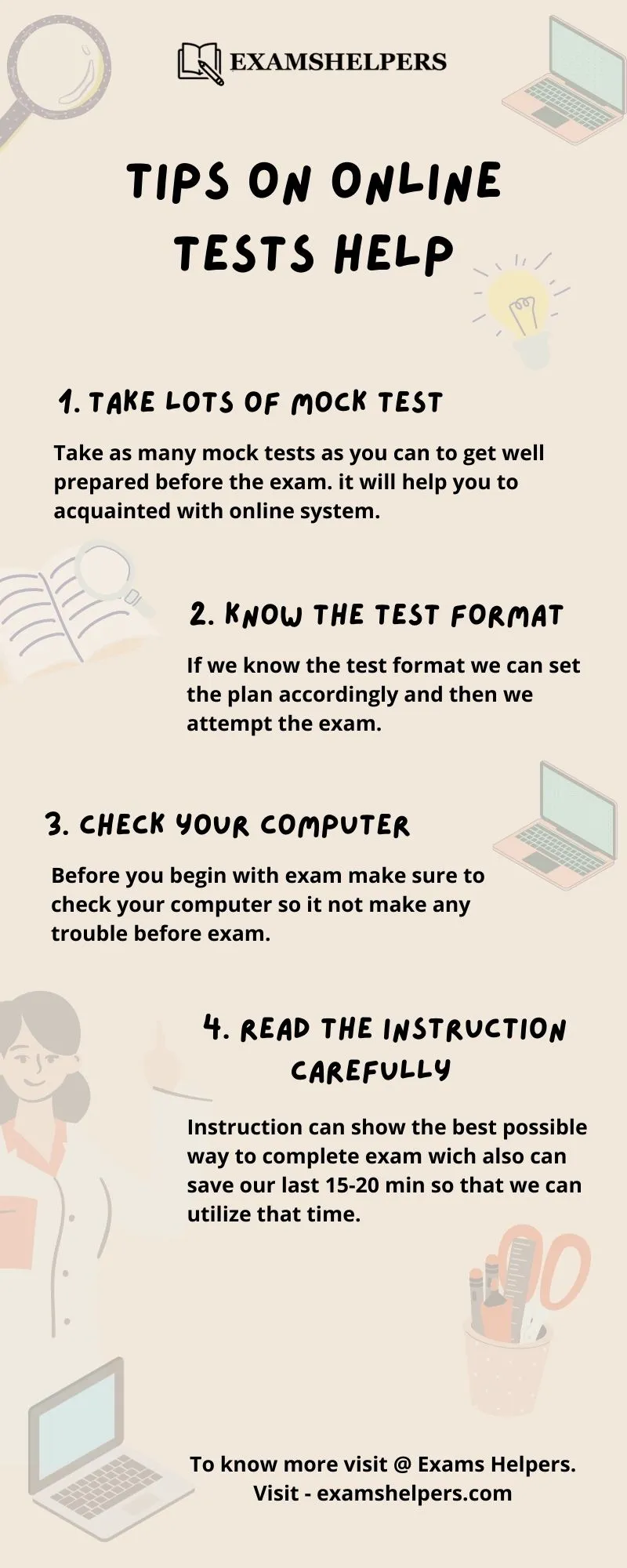 EXAMSHELPERS

TIPS ON ONLINE TESTS HELP

1. TAKE LOTS OF MOCK TEST

Take as many mock tests as you can to get well prepared before the exam. it will help you to acquainted with online system.

2. KNOW THE TEST FORMAT

If we know the test format we can set the plan accordingly and then we attempt the exam.

3. CHECK YOUR COMPUTER

Before you begin with exam make sure to check your computer so it not make any trouble before exam.

4. READ THE INSTRUCTION CAREFULLY

Instruction can show the best possible way to complete exam wich also can save our last 15-20 min so that we can utilize that time.

To know more visit @ Exams Helpers.
Visit - examshelpers.com