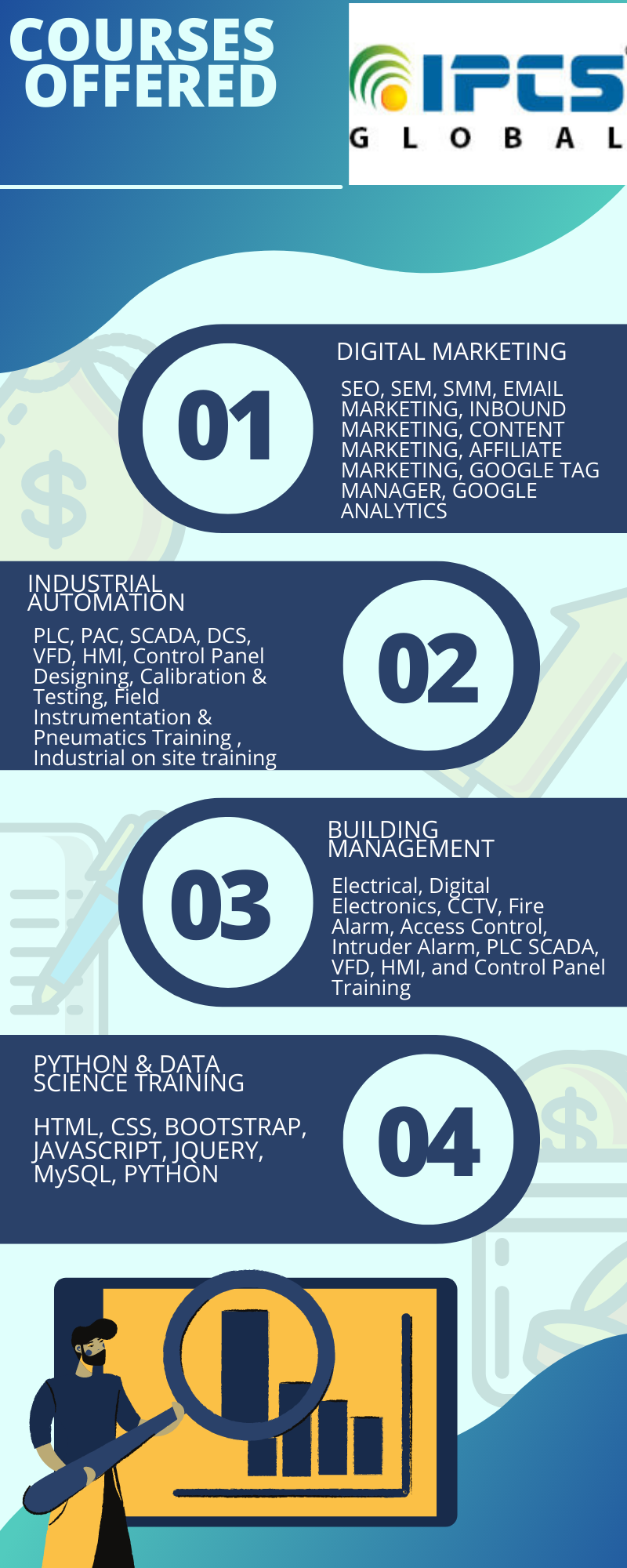 COURSES OFFERED

IPCS GLOBAL

01

DIGITAL MARKETING

SEO, SEM, SMM, EMAIL MARKETING, INBOUND MARKETING, CONTENT MARKETING, AFFILIATE MARKETING, GOOGLE TAG MANAGER, GOOGLE ANALYTICS

INDUSTRIAL AUTOMATION

PLC, PAC, SCADA, DCS, VFD, HMI, Control Panel Designing, Calibration & Testing, Field Instrumentation & Pneumatics Training , Industrial on site training

02

03

BUILDING MANAGEMENT

Electrical, Digital Electronics, CCTV, Fire Alarm, Access Control, Intruder Alarm, PLC SCADA, VFD, HMI, and Control Panel Training

PYTHON & DATA SCIENCE TRAINING

HTML, CSS, BOOTSTRAP, JAVASCRIPT, JQUERY, MySQL, PYTHON

04